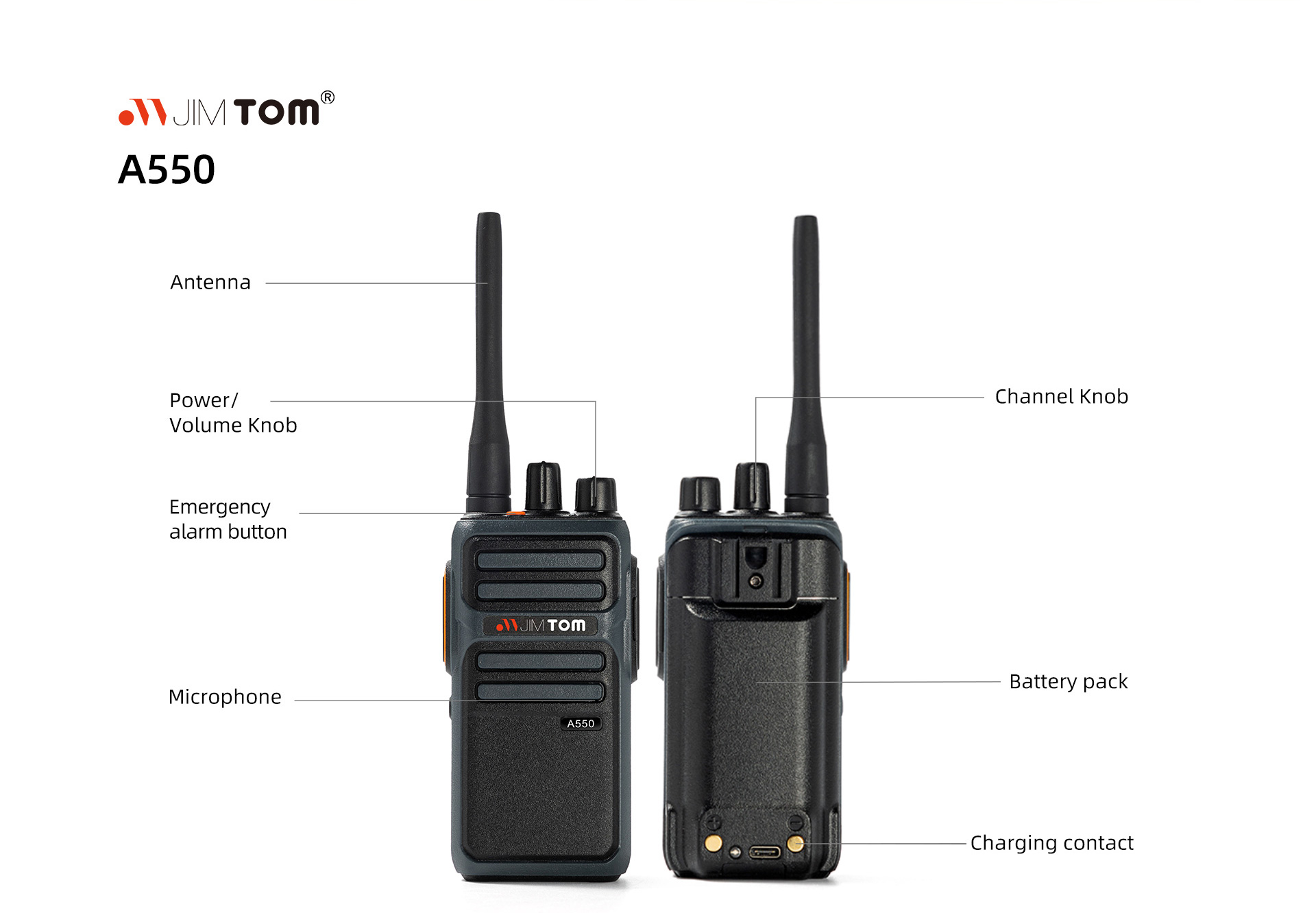 JIM TOM®

A550

Antenna

Power/
Volume Knob

Emergency
alarm button

Microphone

JIM TOM

A550

Channel Knob

Battery pack

Charging contact